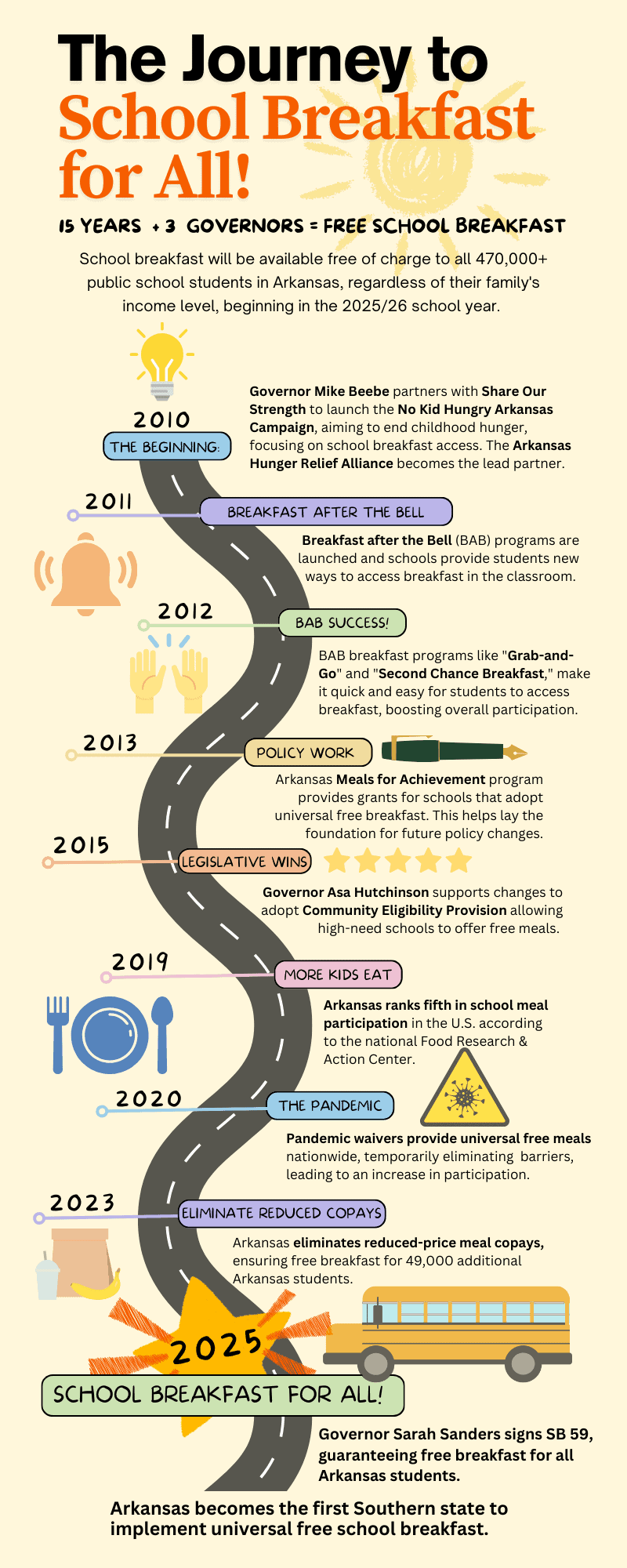 The Journey to School Breakfast for All!

15 YEARS + 3 GOVERNORS = FREE SCHOOL BREAKFAST

School breakfast will be available free of charge to all 470,000+ public school students in Arkansas, regardless of their family's income level, beginning in the 2025/26 school year.

2010
THE BEGINNING:
Governor Mike Beebe partners with Share Our Strength to launch the No Kid Hungry Arkansas Campaign, aiming to end childhood hunger, focusing on school breakfast access. The Arkansas Hunger Relief Alliance becomes the lead partner.

2011
BREAKFAST AFTER THE BELL
Breakfast after the Bell (BAB) programs are launched and schools provide students new ways to access breakfast in the classroom.

2012
BAB SUCCESS!
BAB breakfast programs like "Grab-and-Go" and "Second Chance Breakfast," make it quick and easy for students to access breakfast, boosting overall participation.

2013
POLICY WORK
Arkansas Meals for Achievement program provides grants for schools that adopt universal free breakfast. This helps lay the foundation for future policy changes.

2015
LEGISLATIVE WINS
Governor Asa Hutchinson supports changes to adopt Community Eligibility Provision allowing high-need schools to offer free meals.

2019
MORE KIDS EAT
Arkansas ranks fifth in school meal participation in the U.S. according to the national Food Research & Action Center.

2020
THE PANDEMIC
Pandemic waivers provide universal free meals nationwide, temporarily eliminating barriers, leading to an increase in participation.

2023
ELIMINATE REDUCED COPAYS
Arkansas eliminates reduced-price meal copays, ensuring free breakfast for 49,000 additional Arkansas students.

2025
SCHOOL BREAKFAST FOR ALL!
Governor Sarah Sanders signs SB 59, guaranteeing free breakfast for all Arkansas students.

Arkansas becomes the first Southern state to implement universal free school breakfast.